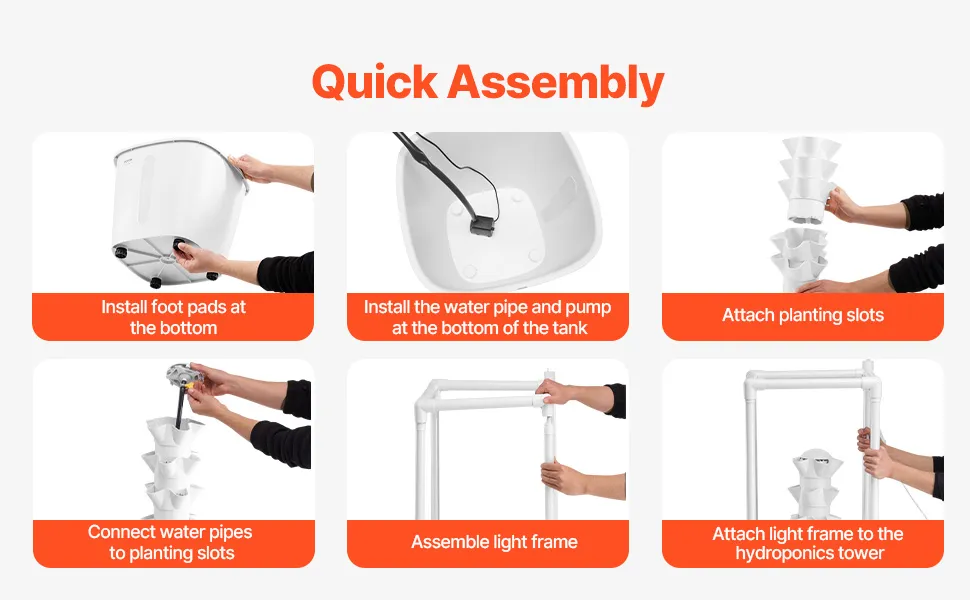 Quick Assembly

Install foot pads at the bottom

Install the water pipe and pump at the bottom of the tank

Attach planting slots

Connect water pipes to planting slots

Assemble light frame

Attach light frame to the hydroponics tower