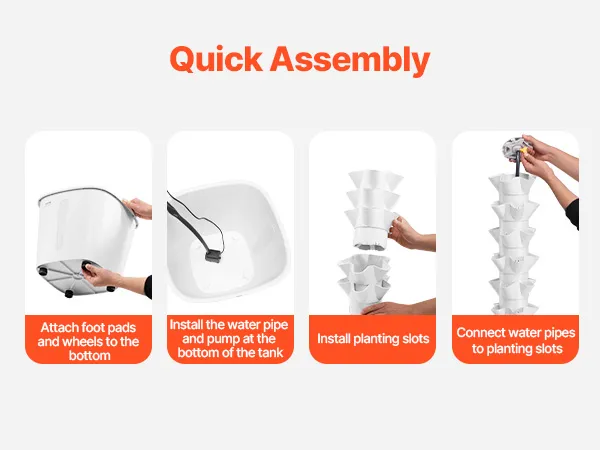 Quick Assembly

Attach foot pads and wheels to the bottom

Install the water pipe and pump at the bottom of the tank

Install planting slots

Connect water pipes to planting slots