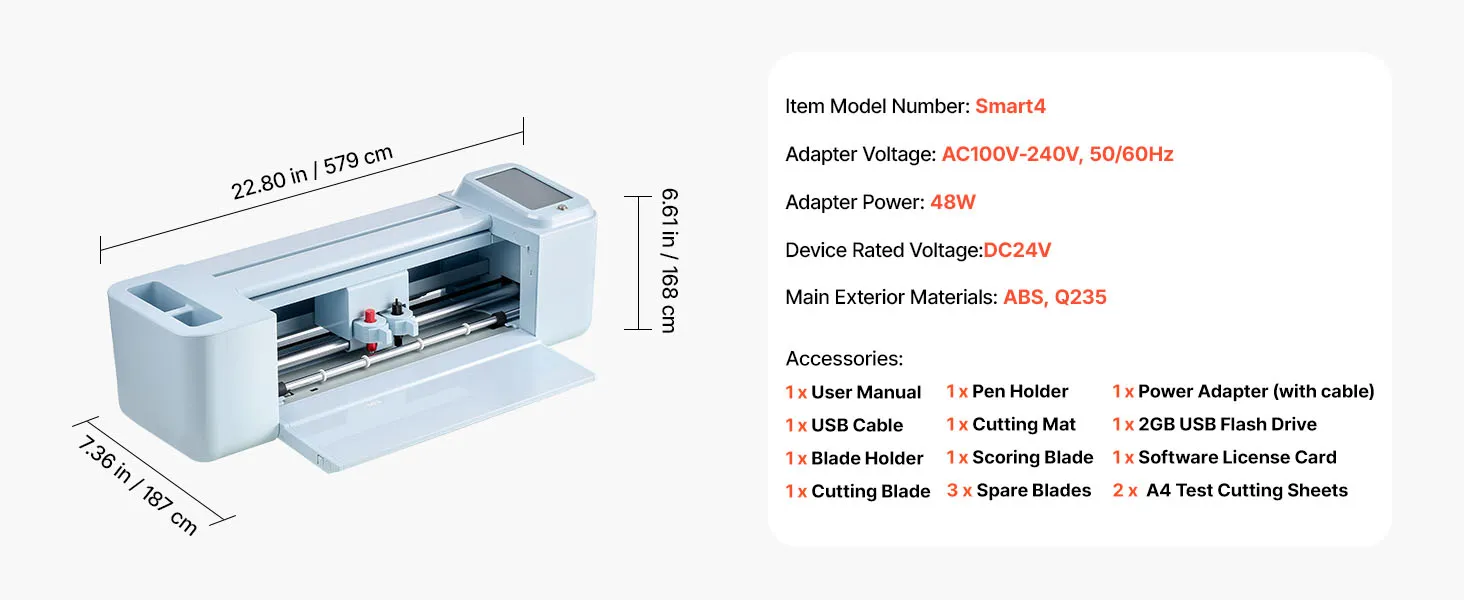 22.80 in / 579 cm

6.61 in / 168 cm

7.36 in / 187 cm

Item Model Number: Smart4

Adapter Voltage: AC100V-240V, 50/60Hz

Adapter Power: 48W

Device Rated Voltage:DC24V

Main Exterior Materials: ABS, Q235

Accessories:

1 x User Manual
1 x USB Cable
1 x Blade Holder
1 x Cutting Blade

1 x Pen Holder
1 x Cutting Mat
1 x Scoring Blade
3 x Spare Blades

1 x Power Adapter (with cable)
1 x 2GB USB Flash Drive
1 x Software License Card
2 x A4 Test Cutting Sheets