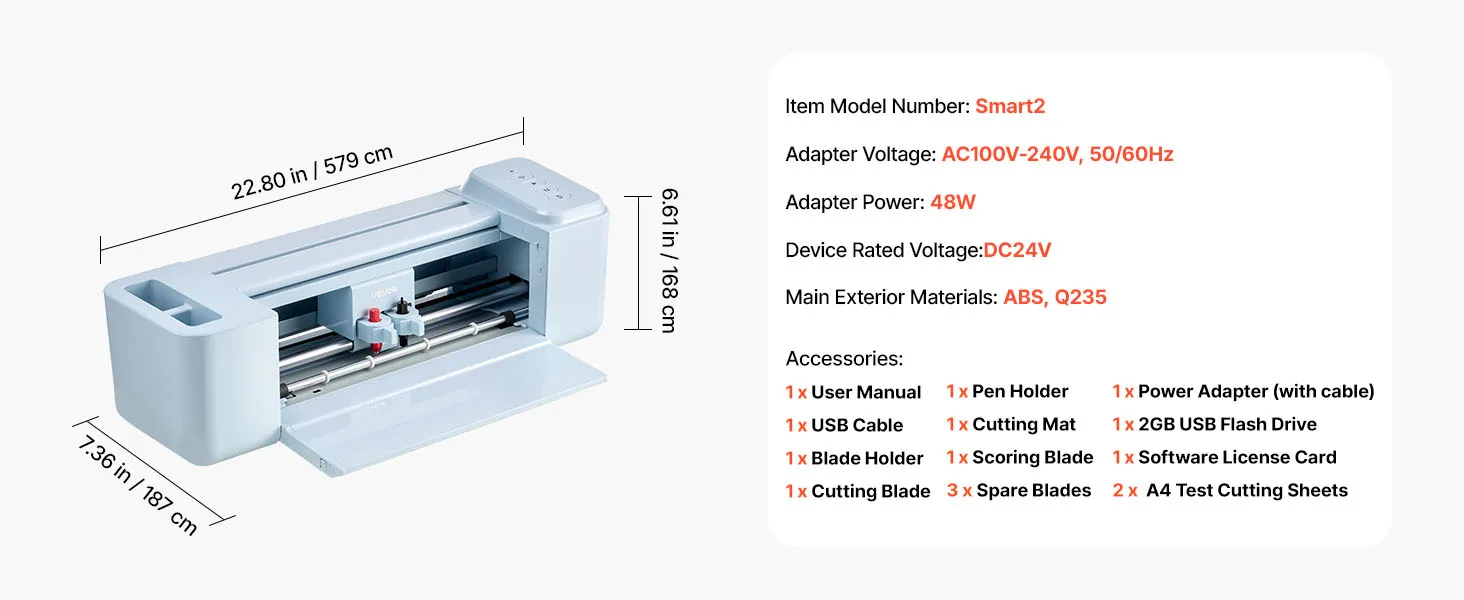 22.80 in / 579 cm

6.61 in / 168 cm

7.36 in / 187 cm

VEVOR

Item Model Number: Smart2

Adapter Voltage: AC100V-240V, 50/60Hz

Adapter Power: 48W

Device Rated Voltage:DC24V

Main Exterior Materials: ABS, Q235

Accessories:

1 x User Manual
1 x USB Cable
1 x Blade Holder
1 x Cutting Blade

1 x Pen Holder
1 x Cutting Mat
1 x Scoring Blade
3 x Spare Blades

1 x Power Adapter (with cable)
1 x 2GB USB Flash Drive
1 x Software License Card
2 x A4 Test Cutting Sheets