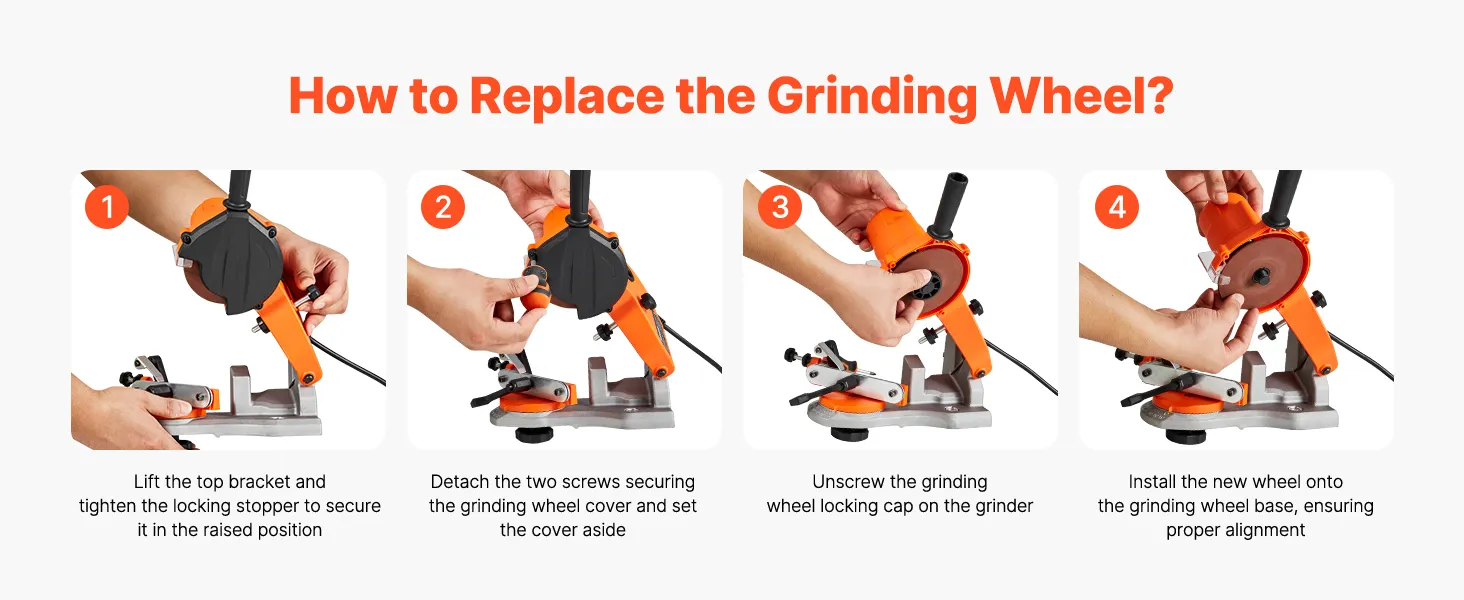 How to Replace the Grinding Wheel?

1

Lift the top bracket and tighten the locking stopper to secure it in the raised position

2

Detach the two screws securing the grinding wheel cover and set the cover aside

3

Unscrew the grinding wheel locking cap on the grinder

4

Install the new wheel onto the grinding wheel base, ensuring proper alignment