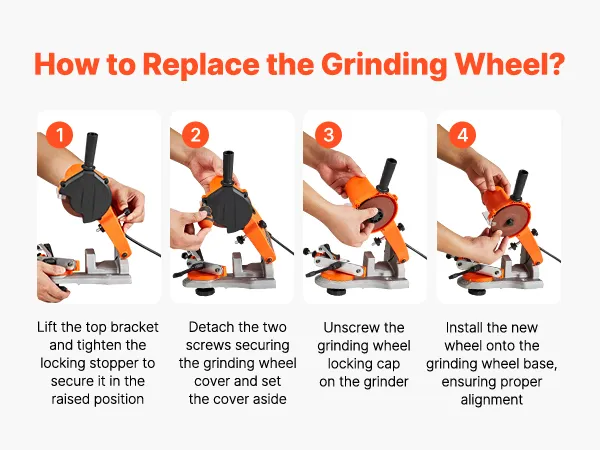 How to Replace the Grinding Wheel?

1

Lift the top bracket and tighten the locking stopper to secure it in the raised position

2

Detach the two screws securing the grinding wheel cover and set the cover aside

3

Unscrew the grinding wheel locking cap on the grinder

4

Install the new wheel onto the grinding wheel base, ensuring proper alignment