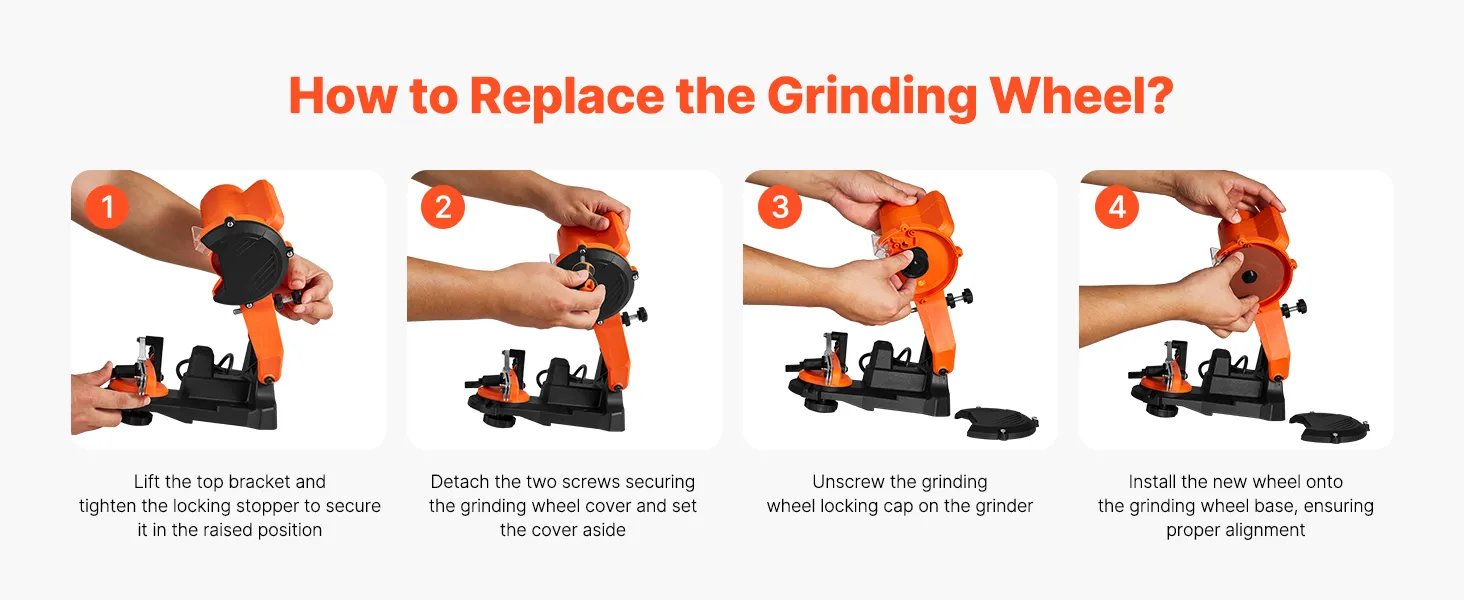 How to Replace the Grinding Wheel?

1

Lift the top bracket and tighten the locking stopper to secure it in the raised position

2

Detach the two screws securing the grinding wheel cover and set the cover aside

3

Unscrew the grinding wheel locking cap on the grinder

4

Install the new wheel onto the grinding wheel base, ensuring proper alignment