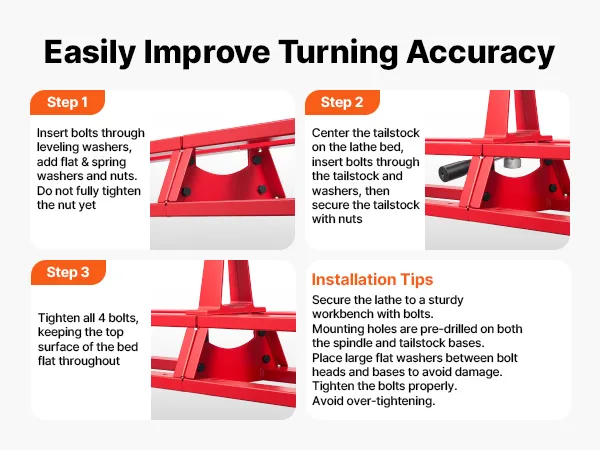 Easily Improve Turning Accuracy

Step 1

Insert bolts through leveling washers, add flat & spring washers and nuts. Do not fully tighten the nut yet

Step 2

Center the tailstock on the lathe bed, insert bolts through the tailstock and washers, then secure the tailstock with nuts

Step 3

Tighten all 4 bolts, keeping the top surface of the bed flat throughout

Installation Tips

Secure the lathe to a sturdy workbench with bolts.
Mounting holes are pre-drilled on both the spindle and tailstock bases.
Place large flat washers between bolt heads and bases to avoid damage.
Tighten the bolts properly.
Avoid over-tightening.