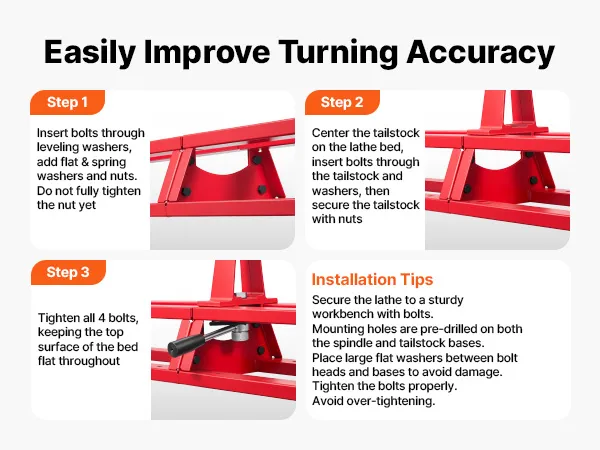 Easily Improve Turning Accuracy

Step 1

Insert bolts through leveling washers, add flat & spring washers and nuts. Do not fully tighten the nut yet

Step 2

Center the tailstock on the lathe bed, insert bolts through the tailstock and washers, then secure the tailstock with nuts

Step 3

Tighten all 4 bolts, keeping the top surface of the bed flat throughout

Installation Tips

Secure the lathe to a sturdy workbench with bolts.
Mounting holes are pre-drilled on both the spindle and tailstock bases.
Place large flat washers between bolt heads and bases to avoid damage.
Tighten the bolts properly.
Avoid over-tightening.