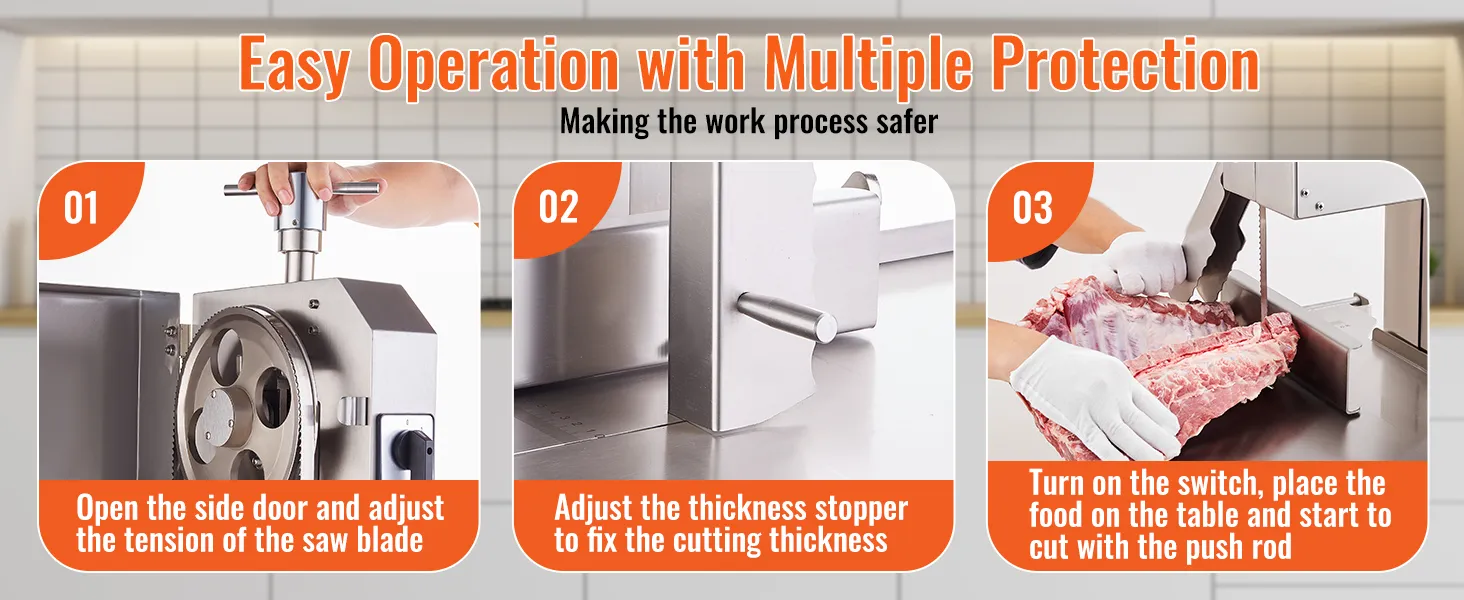 Easy Operation with Multiple Protection

Making the work process safer

01

Open the side door and adjust the tension of the saw blade

02

Adjust the thickness stopper to fix the cutting thickness

03

Turn on the switch, place the food on the table and start to cut with the push rod