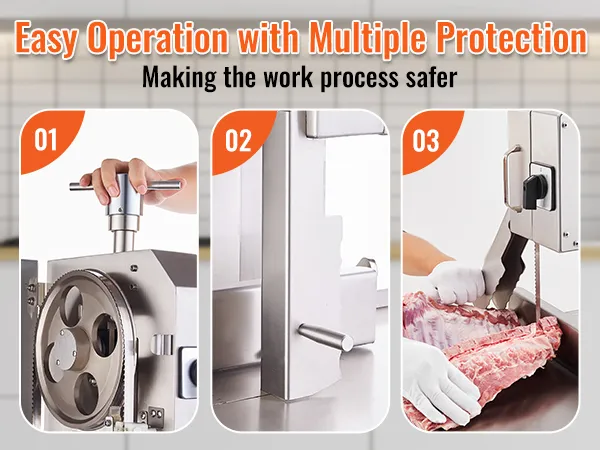 Easy Operation with Multiple Protection
Making the work process safer

01

02

03