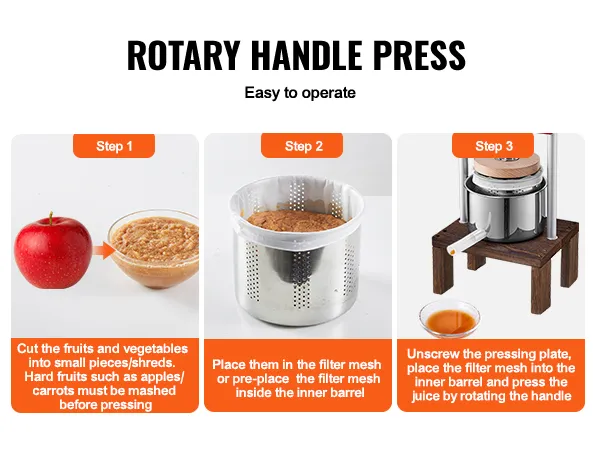 ROTARY HANDLE PRESS

Easy to operate

Step 1

Cut the fruits and vegetables into small pieces/shreds. Hard fruits such as apples/ carrots must be mashed before pressing

Step 2

Place them in the filter mesh or pre-place the filter mesh inside the inner barrel

Step 3

Unscrew the pressing plate, place the filter mesh into the inner barrel and press the juice by rotating the handle