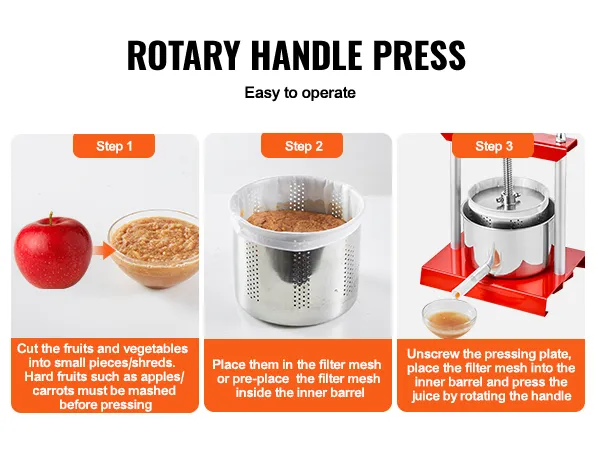 ROTARY HANDLE PRESS

Easy to operate

Step 1

Cut the fruits and vegetables into small pieces/shreds. Hard fruits such as apples/ carrots must be mashed before pressing

Step 2

Place them in the filter mesh or pre-place the filter mesh inside the inner barrel

Step 3

Unscrew the pressing plate, place the filter mesh into the inner barrel and press the juice by rotating the handle