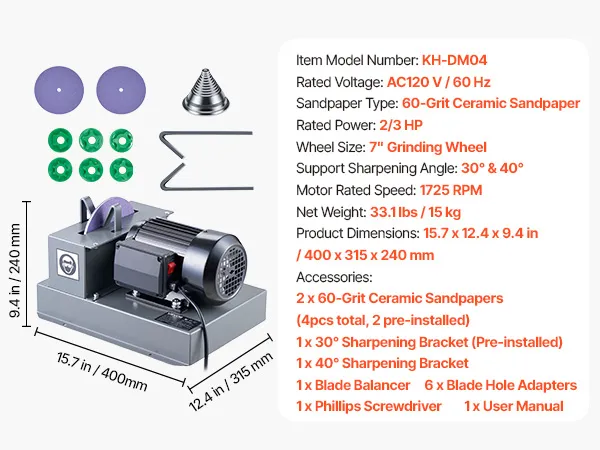 9.4 in / 240 mm

15.7 in / 400mm

12.4 in / 315 mm

Item Model Number: KH-DM04
Rated Voltage: AC120 V / 60 Hz
Sandpaper Type: 60-Grit Ceramic Sandpaper
Rated Power: 2/3 HP
Wheel Size: 7" Grinding Wheel
Support Sharpening Angle: 30° & 40°
Motor Rated Speed: 1725 RPM
Net Weight: 33.1 lbs / 15 kg
Product Dimensions: 15.7 x 12.4 x 9.4 in / 400 x 315 x 240 mm
Accessories:
2 x 60-Grit Ceramic Sandpapers (4pcs total, 2 pre-installed)
1 x 30° Sharpening Bracket (Pre-installed)
1 x 40° Sharpening Bracket
1 x Blade Balancer 6 x Blade Hole Adapters
1 x Phillips Screwdriver 1 x User Manual