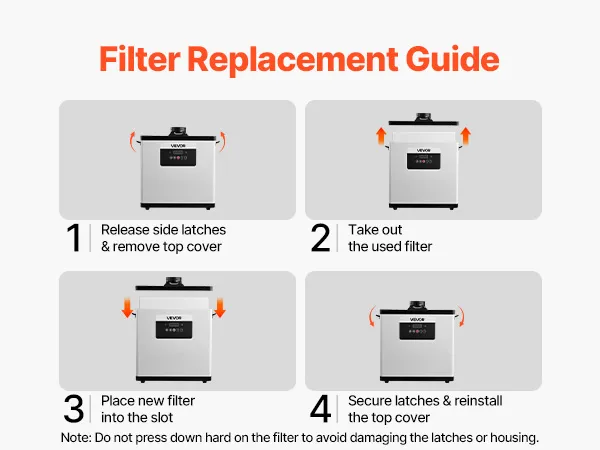 Filter Replacement Guide

VEVOR

1 Release side latches & remove top cover

VEVOR

2 Take out the used filter

VEVOR

3 Place new filter into the slot

VEVOR

4 Secure latches & reinstall the top cover

Note: Do not press down hard on the filter to avoid damaging the latches or housing.