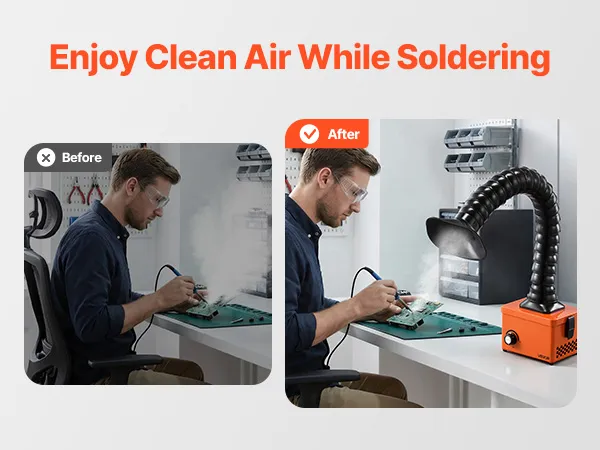 Enjoy Clean Air While Soldering

Before

After

VEVOR