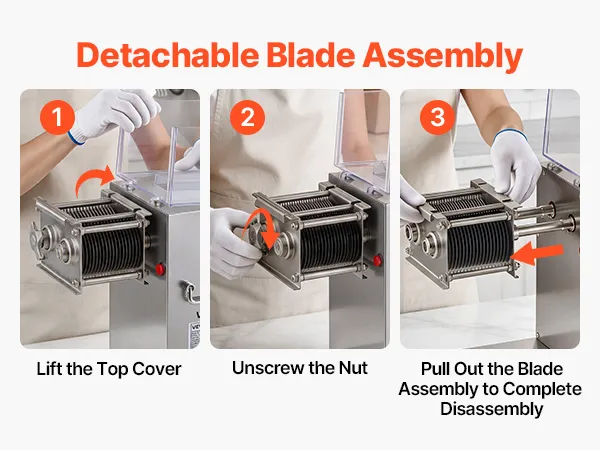 Detachable Blade Assembly

1

Lift the Top Cover

2

Unscrew the Nut

3

Pull Out the Blade Assembly to Complete Disassembly