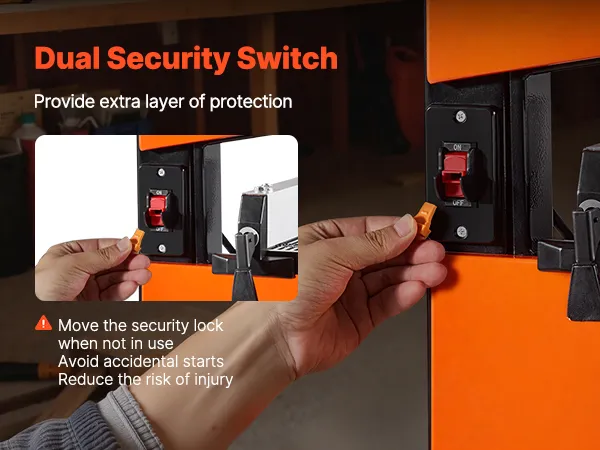 Dual Security Switch

Provide extra layer of protection

ON
OFF

ON
OFF

Move the security lock when not in use
Avoid accidental starts
Reduce the risk of injury