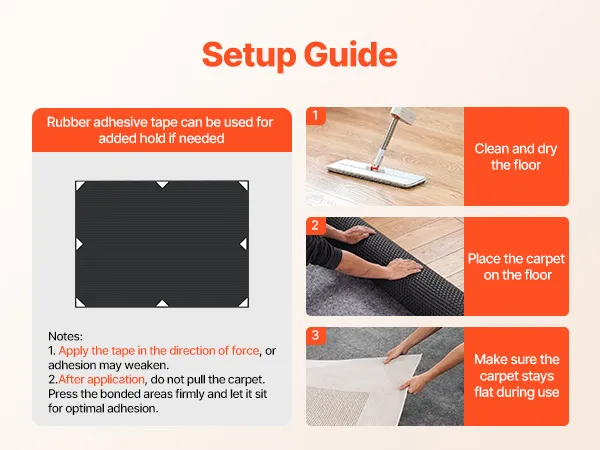 Setup Guide

Rubber adhesive tape can be used for added hold if needed

Notes:
1. Apply the tape in the direction of force, or adhesion may weaken.
2.After application, do not pull the carpet. Press the bonded areas firmly and let it sit for optimal adhesion.

1

Clean and dry the floor

2

Place the carpet on the floor

3

Make sure the carpet stays flat during use