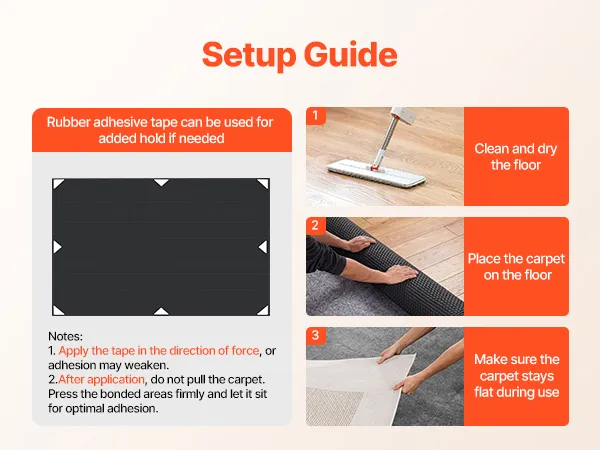 Setup Guide

Rubber adhesive tape can be used for added hold if needed

Notes:
1. Apply the tape in the direction of force, or adhesion may weaken.
2.After application, do not pull the carpet. Press the bonded areas firmly and let it sit for optimal adhesion.

1
Clean and dry the floor

2
Place the carpet on the floor

3
Make sure the carpet stays flat during use