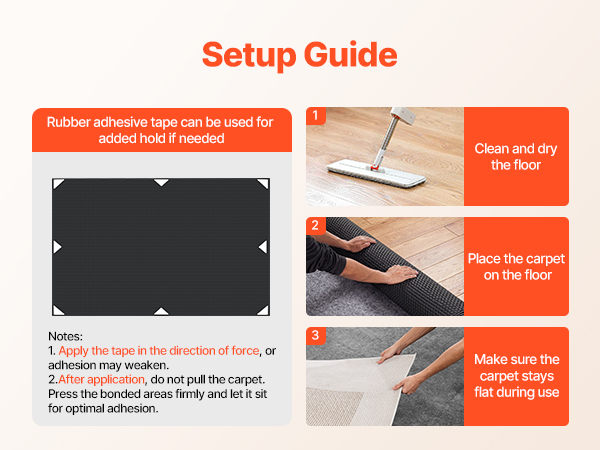 Setup Guide

Rubber adhesive tape can be used for added hold if needed

Notes:
1. Apply the tape in the direction of force, or adhesion may weaken.
2.After application, do not pull the carpet. Press the bonded areas firmly and let it sit for optimal adhesion.

1
Clean and dry the floor

2
Place the carpet on the floor

3
Make sure the carpet stays flat during use