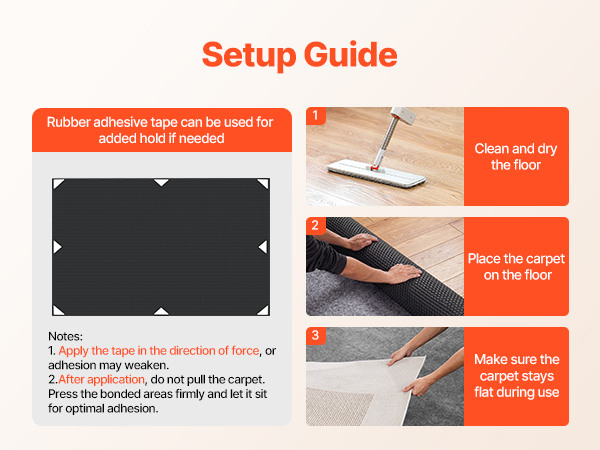 Setup Guide

Rubber adhesive tape can be used for added hold if needed

Notes:
1. Apply the tape in the direction of force, or adhesion may weaken.
2.After application, do not pull the carpet. Press the bonded areas firmly and let it sit for optimal adhesion.

1

Clean and dry the floor

2

Place the carpet on the floor

3

Make sure the carpet stays flat during use