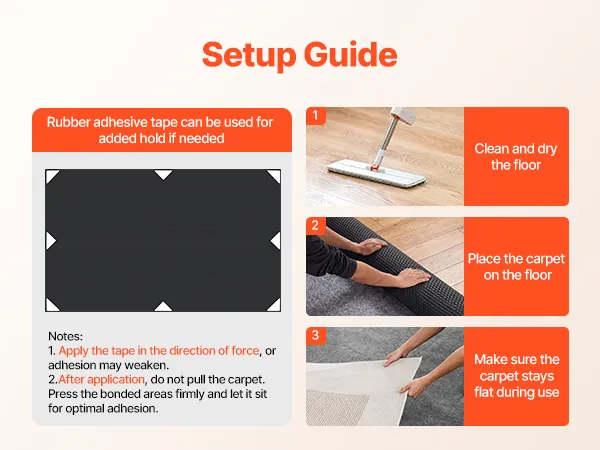 Setup Guide

Rubber adhesive tape can be used for added hold if needed

Notes:
1. Apply the tape in the direction of force, or adhesion may weaken.
2.After application, do not pull the carpet. Press the bonded areas firmly and let it sit for optimal adhesion.

1

Clean and dry the floor

2

Place the carpet on the floor

3

Make sure the carpet stays flat during use