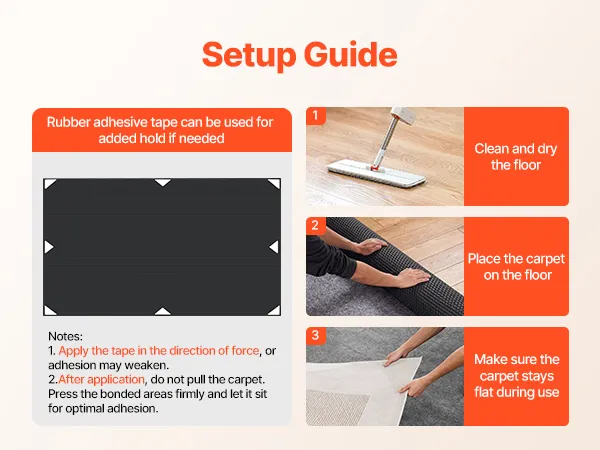 Setup Guide

Rubber adhesive tape can be used for added hold if needed

Notes:
1. Apply the tape in the direction of force, or adhesion may weaken.
2.After application, do not pull the carpet. Press the bonded areas firmly and let it sit for optimal adhesion.

1
Clean and dry the floor

2
Place the carpet on the floor

3
Make sure the carpet stays flat during use