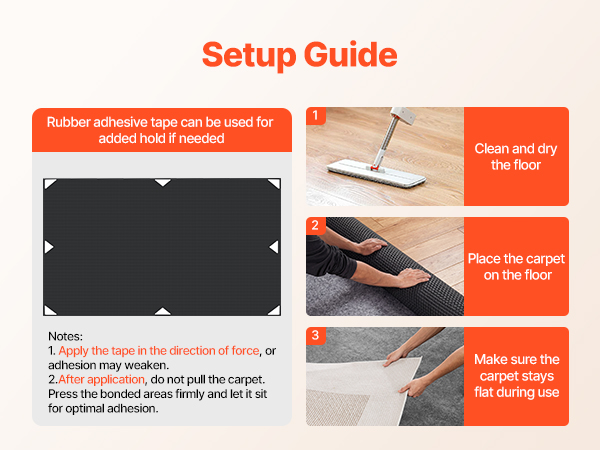 Setup Guide

Rubber adhesive tape can be used for added hold if needed

Notes:
1. Apply the tape in the direction of force, or adhesion may weaken.
2.After application, do not pull the carpet. Press the bonded areas firmly and let it sit for optimal adhesion.

1

Clean and dry the floor

2

Place the carpet on the floor

3

Make sure the carpet stays flat during use