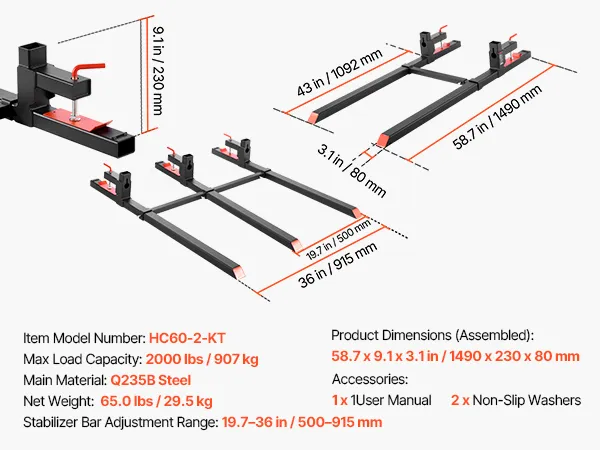 9.1 in / 230 mm

43 in / 1092 mm

58.7 in / 1490 mm

3.1 in / 80 mm

19.7 in / 500 mm

36 in / 915 mm

Item Model Number: HC60-2-KT
Max Load Capacity: 2000 lbs / 907 kg
Main Material: Q235B Steel
Net Weight: 65.0 lbs / 29.5 kg
Stabilizer Bar Adjustment Range: 19.7–36 in / 500–915 mm

Product Dimensions (Assembled):
58.7 x 9.1 x 3.1 in / 1490 x 230 x 80 mm
Accessories:
1 x 1User Manual 2 x Non-Slip Washers