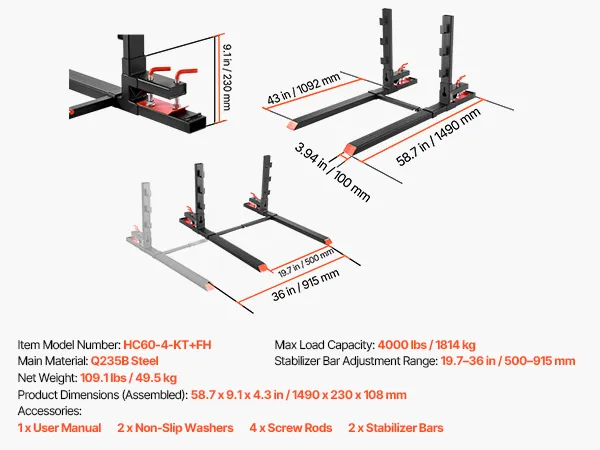 9.1 in / 230 mm

43 in / 1092 mm

3.94 in / 100 mm

58.7 in / 1490 mm

19.7 in / 500 mm

36 in / 915 mm

Item Model Number: HC60-4-KT+FH
Main Material: Q235B Steel
Net Weight: 109.1 lbs / 49.5 kg
Product Dimensions (Assembled): 58.7 x 9.1 x 4.3 in / 1490 x 230 x 108 mm
Accessories:
1 x User Manual 2 x Non-Slip Washers 4 x Screw Rods 2 x Stabilizer Bars

Max Load Capacity: 4000 lbs / 1814 kg
Stabilizer Bar Adjustment Range: 19.7–36 in / 500–915 mm