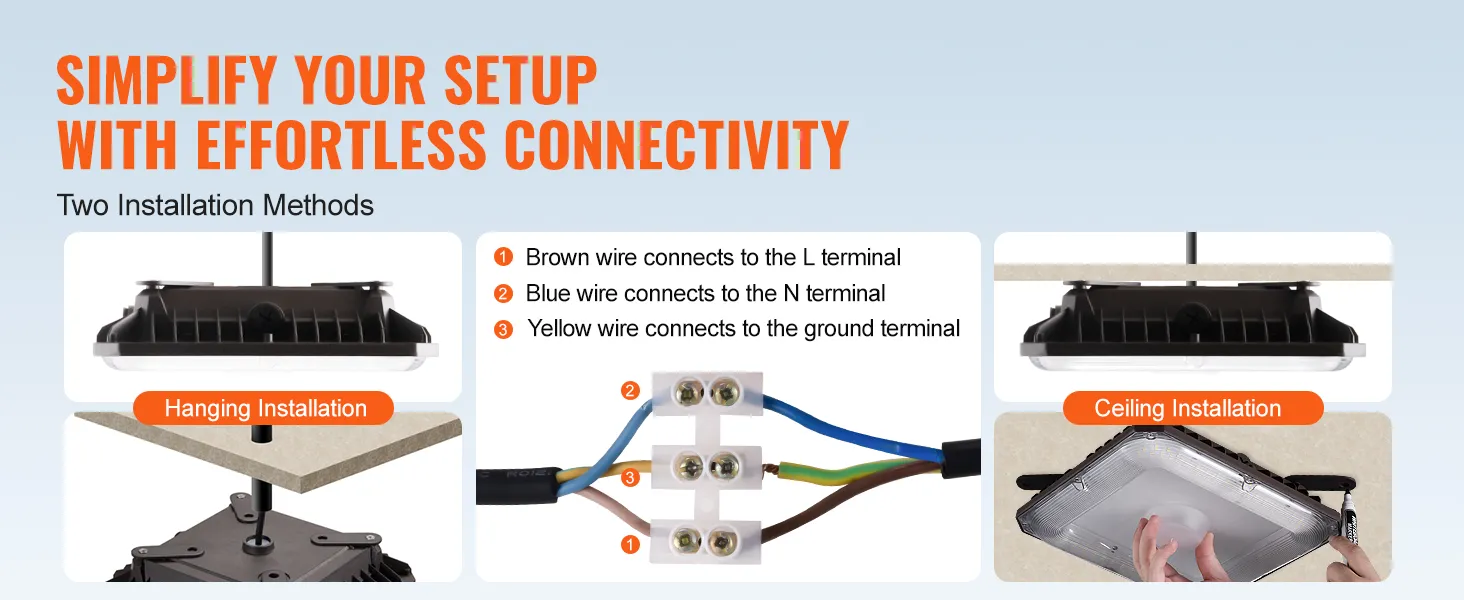 SIMPLIFY YOUR SETUP
WITH EFFORTLESS CONNECTIVITY

Two Installation Methods

Hanging Installation

1 Brown wire connects to the L terminal
2 Blue wire connects to the N terminal
3 Yellow wire connects to the ground terminal

2
3
1

Ceiling Installation