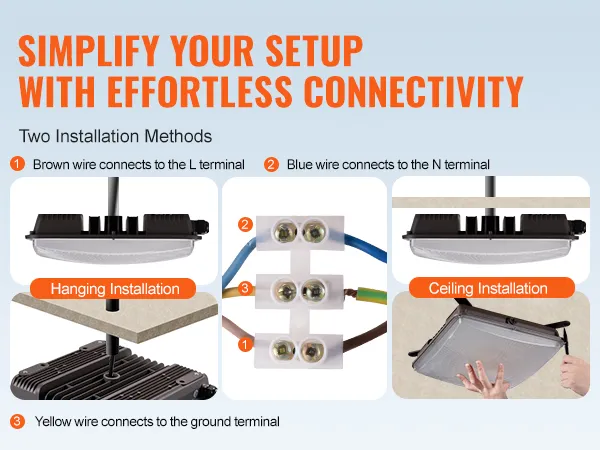 SIMPLIFY YOUR SETUP WITH EFFORTLESS CONNECTIVITY

Two Installation Methods

1 Brown wire connects to the L terminal

2 Blue wire connects to the N terminal

Hanging Installation

2

3

1

Ceiling Installation

3 Yellow wire connects to the ground terminal