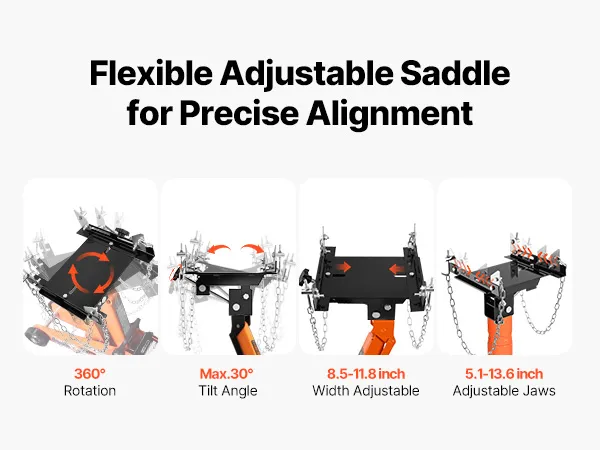 Flexible Adjustable Saddle for Precise Alignment

360°
Rotation

Max.30°
Tilt Angle

8.5-11.8 inch
Width Adjustable

5.1-13.6 inch
Adjustable Jaws