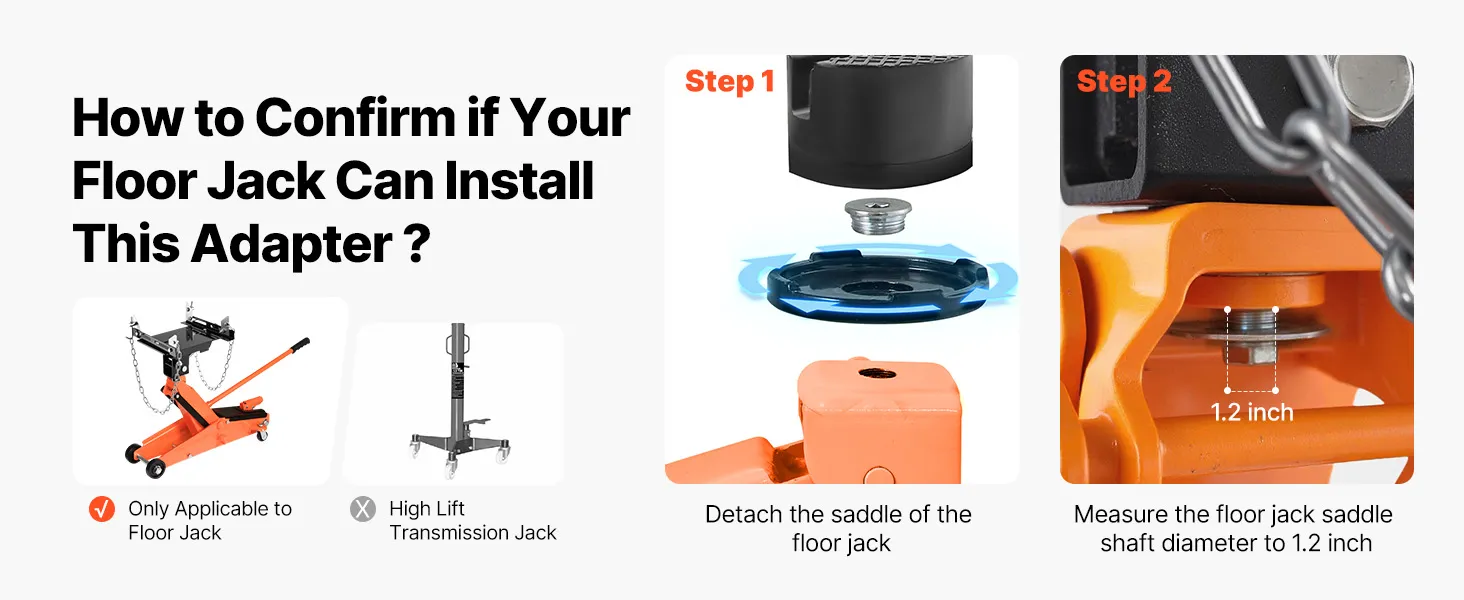 How to Confirm if Your Floor Jack Can Install This Adapter ?

Only Applicable to Floor Jack

High Lift Transmission Jack

Step 1

Detach the saddle of the floor jack

Step 2

1.2 inch

Measure the floor jack saddle shaft diameter to 1.2 inch