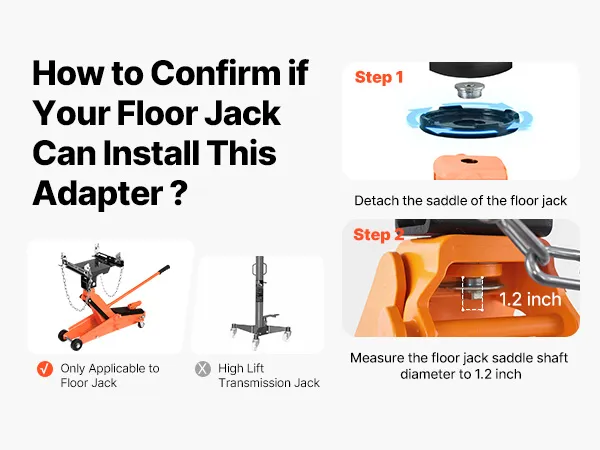 How to Confirm if Your Floor Jack Can Install This Adapter ?

Only Applicable to Floor Jack

High Lift Transmission Jack

Step 1

Detach the saddle of the floor jack

Step 2

1.2 inch

Measure the floor jack saddle shaft diameter to 1.2 inch