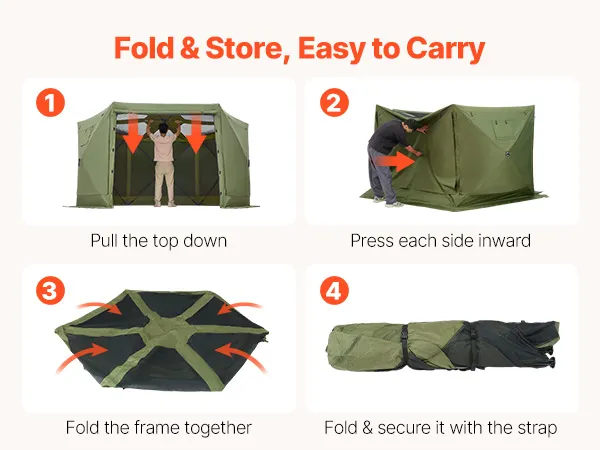 Fold & Store, Easy to Carry

1

Pull the top down

2

Press each side inward

3

Fold the frame together

4

Fold & secure it with the strap