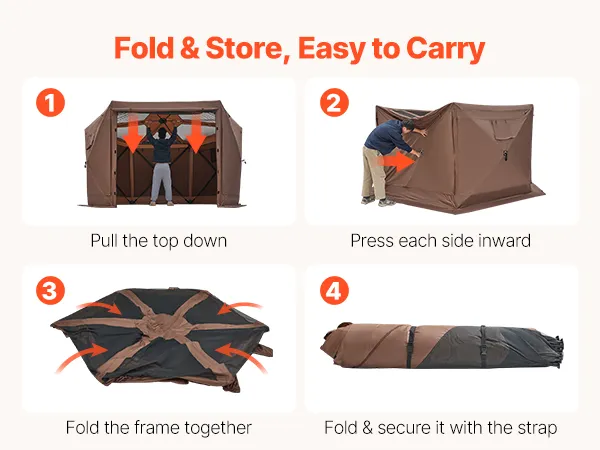 Fold & Store, Easy to Carry

1

Pull the top down

2

Press each side inward

3

Fold the frame together

4

Fold & secure it with the strap