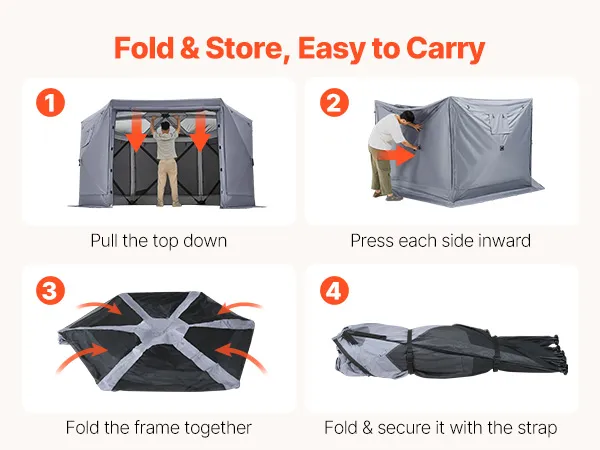 Fold & Store, Easy to Carry

1

Pull the top down

2

Press each side inward

3

Fold the frame together

4

Fold & secure it with the strap