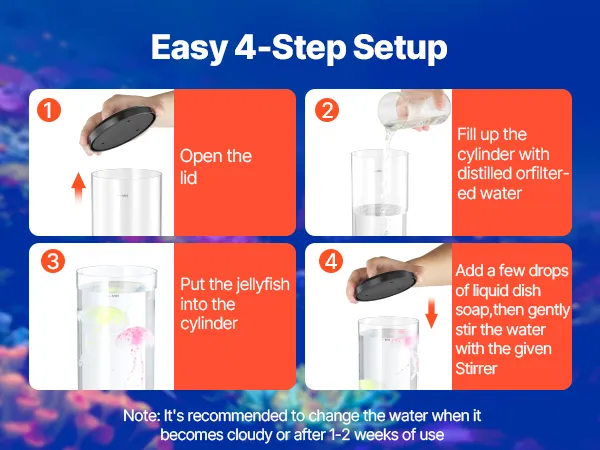 Easy 4-Step Setup

1

Open the lid

2

Fill up the cylinder with distilled orfiltered water

3

Put the jellyfish into the cylinder

4

Add a few drops of liquid dish soap,then gently stir the water with the given Stirrer

Note: It's recommended to change the water when it becomes cloudy or after 1-2 weeks of use