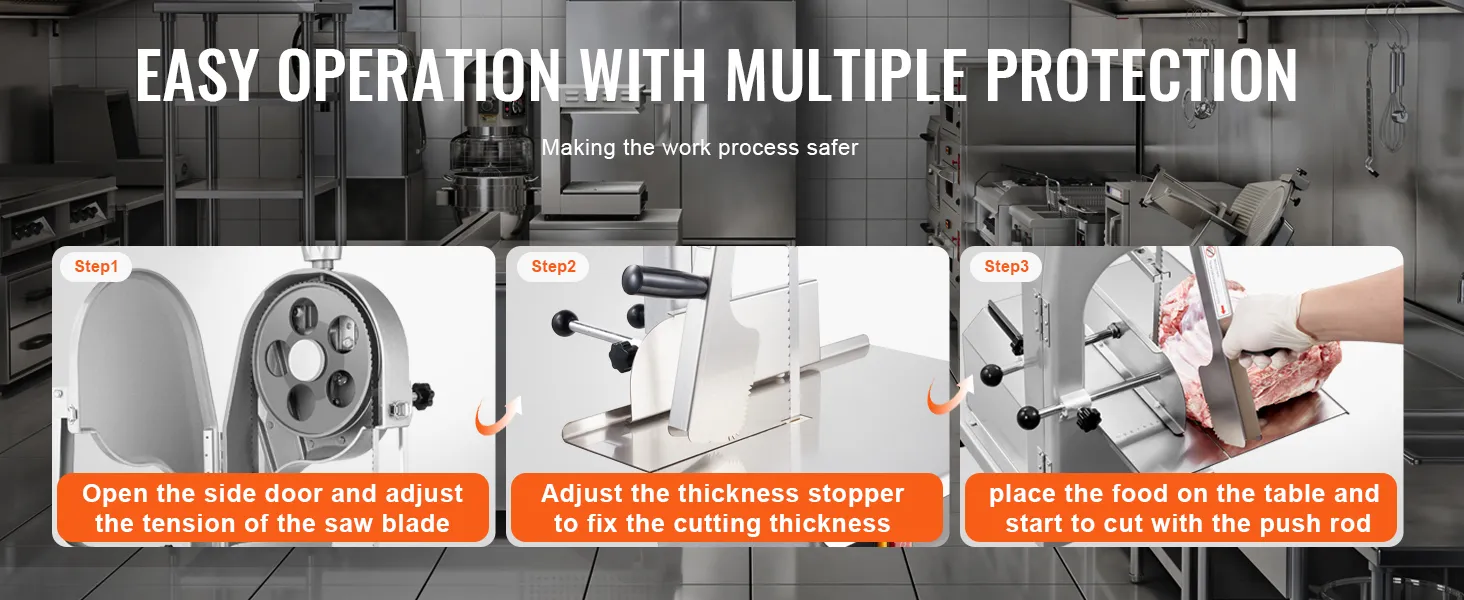 EASY OPERATION WITH MULTIPLE PROTECTION

Making the work process safer

Step1

Open the side door and adjust the tension of the saw blade

Step2

Adjust the thickness stopper to fix the cutting thickness

Step3

place the food on the table and start to cut with the push rod