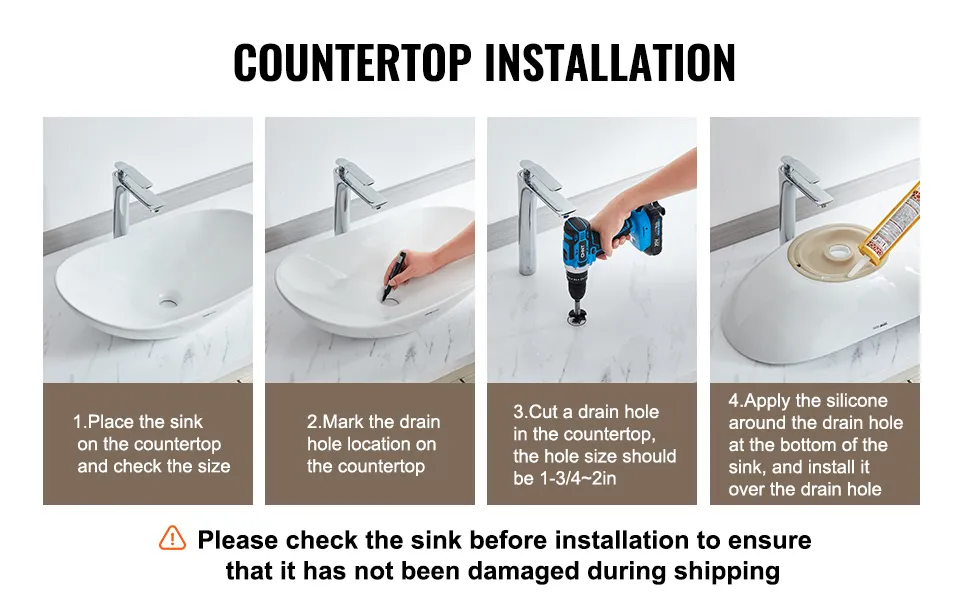 COUNTERTOP INSTALLATION

1.Place the sink on the countertop and check the size

2.Mark the drain hole location on the countertop

3.Cut a drain hole in the countertop, the hole size should be 1-3/4~2in

4.Apply the silicone around the drain hole at the bottom of the sink, and install it over the drain hole

Please check the sink before installation to ensure that it has not been damaged during shipping