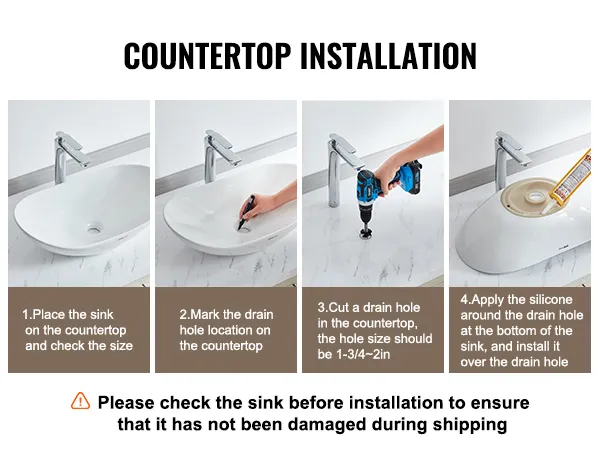 COUNTERTOP INSTALLATION

1.Place the sink on the countertop and check the size

2.Mark the drain hole location on the countertop

3.Cut a drain hole in the countertop, the hole size should be 1-3/4~2in

4.Apply the silicone around the drain hole at the bottom of the sink, and install it over the drain hole

Please check the sink before installation to ensure that it has not been damaged during shipping