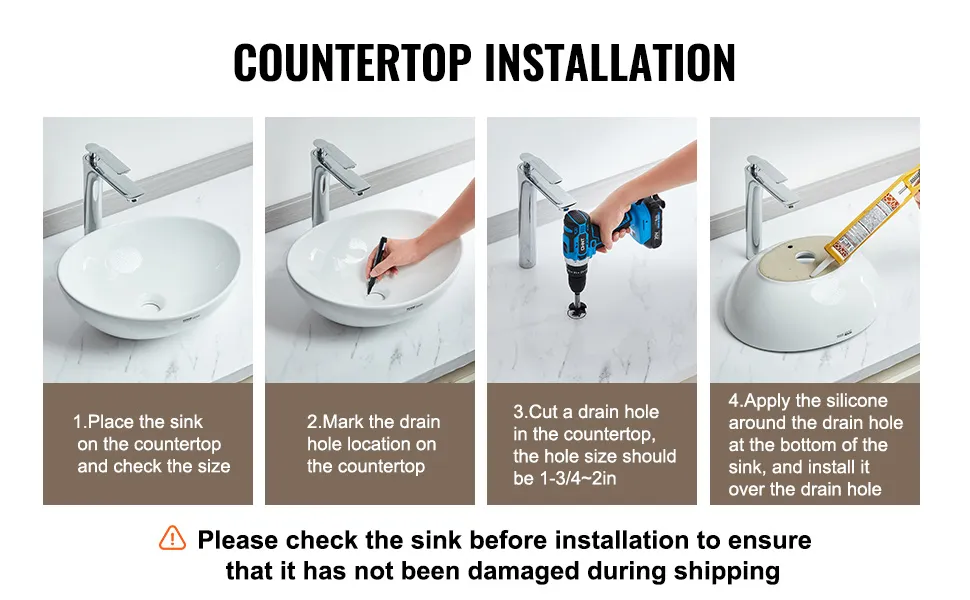 COUNTERTOP INSTALLATION

1.Place the sink on the countertop and check the size

2.Mark the drain hole location on the countertop

3.Cut a drain hole in the countertop, the hole size should be 1-3/4~2in

4.Apply the silicone around the drain hole at the bottom of the sink, and install it over the drain hole

Please check the sink before installation to ensure that it has not been damaged during shipping