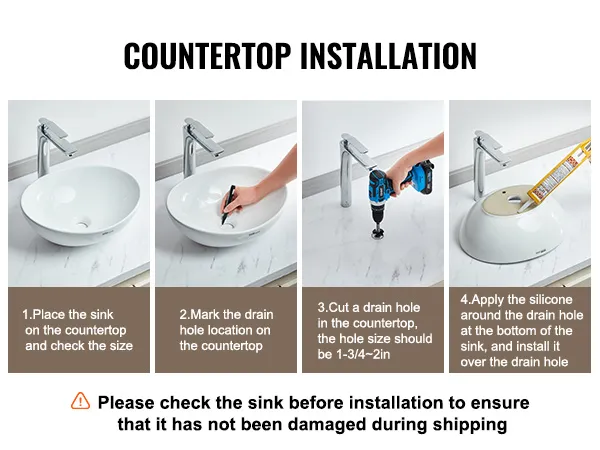 COUNTERTOP INSTALLATION

1.Place the sink on the countertop and check the size

2.Mark the drain hole location on the countertop

3.Cut a drain hole in the countertop, the hole size should be 1-3/4~2in

4.Apply the silicone around the drain hole at the bottom of the sink, and install it over the drain hole

Please check the sink before installation to ensure that it has not been damaged during shipping