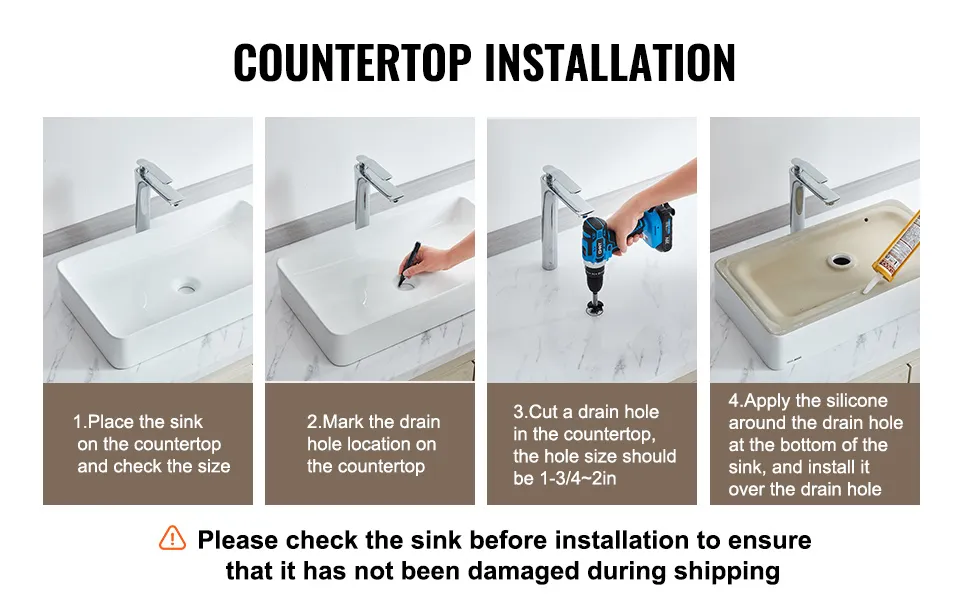 COUNTERTOP INSTALLATION

1.Place the sink on the countertop and check the size

2.Mark the drain hole location on the countertop

3.Cut a drain hole in the countertop, the hole size should be 1-3/4~2in

4.Apply the silicone around the drain hole at the bottom of the sink, and install it over the drain hole

Please check the sink before installation to ensure that it has not been damaged during shipping