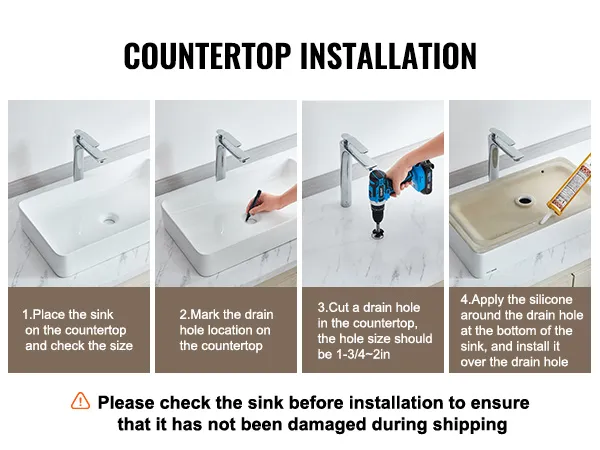 COUNTERTOP INSTALLATION

1.Place the sink on the countertop and check the size

2.Mark the drain hole location on the countertop

3.Cut a drain hole in the countertop, the hole size should be 1-3/4~2in

4.Apply the silicone around the drain hole at the bottom of the sink, and install it over the drain hole

Please check the sink before installation to ensure that it has not been damaged during shipping