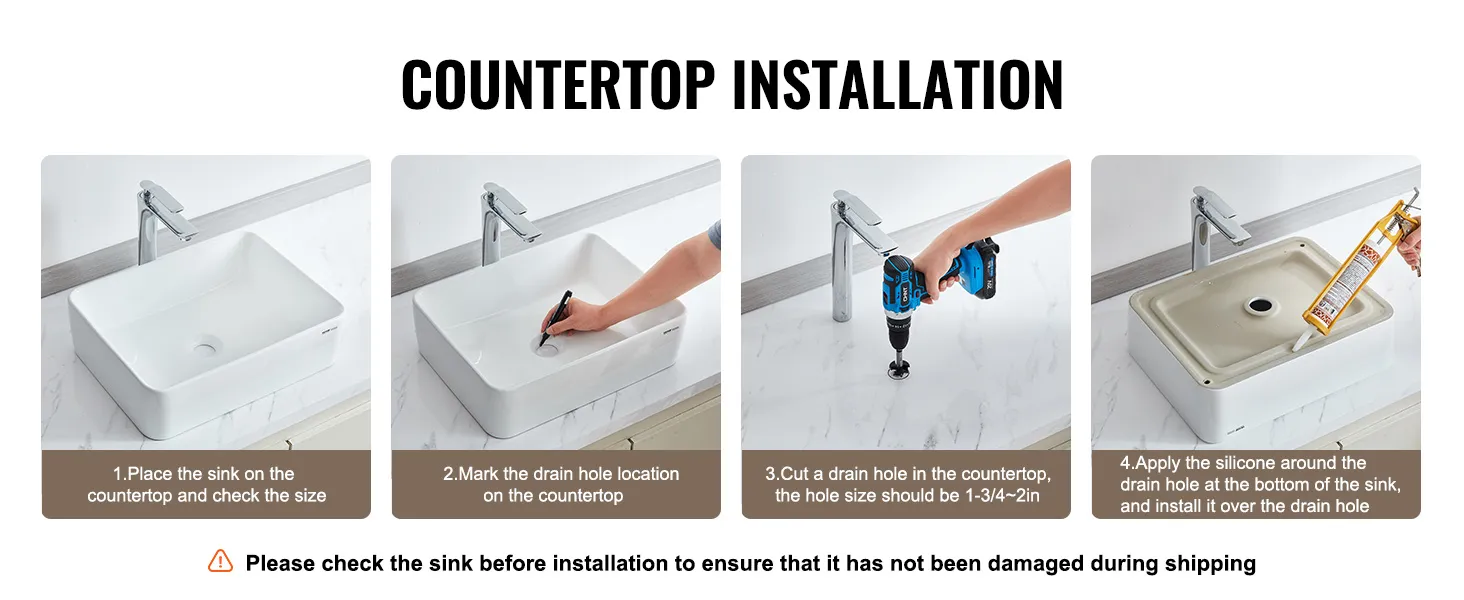 COUNTERTOP INSTALLATION

1.Place the sink on the countertop and check the size

2.Mark the drain hole location on the countertop

3.Cut a drain hole in the countertop, the hole size should be 1-3/4~2in

4.Apply the silicone around the drain hole at the bottom of the sink, and install it over the drain hole

Please check the sink before installation to ensure that it has not been damaged during shipping