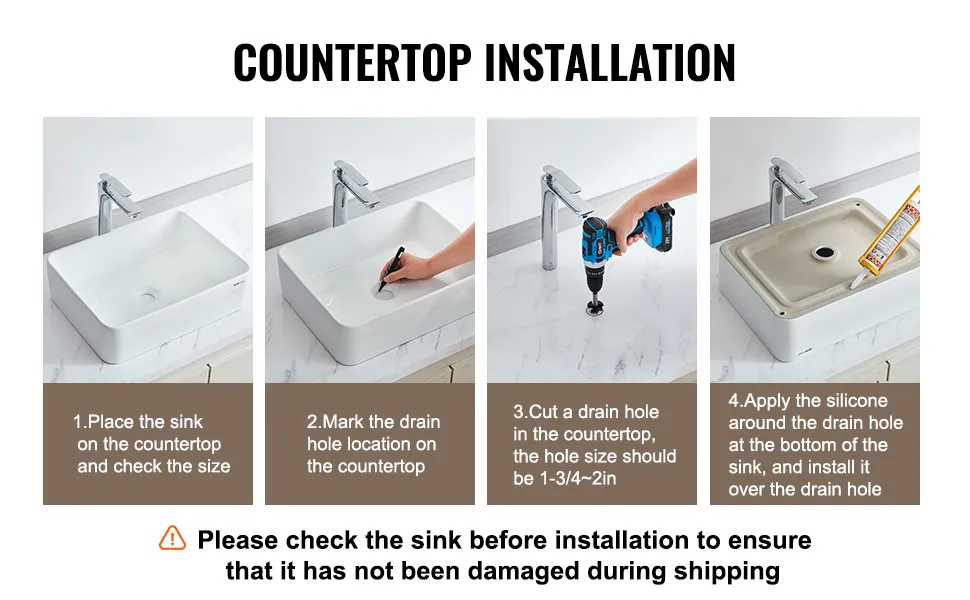 COUNTERTOP INSTALLATION

1.Place the sink on the countertop and check the size

2.Mark the drain hole location on the countertop

3.Cut a drain hole in the countertop, the hole size should be 1-3/4~2in

4.Apply the silicone around the drain hole at the bottom of the sink, and install it over the drain hole

Please check the sink before installation to ensure that it has not been damaged during shipping