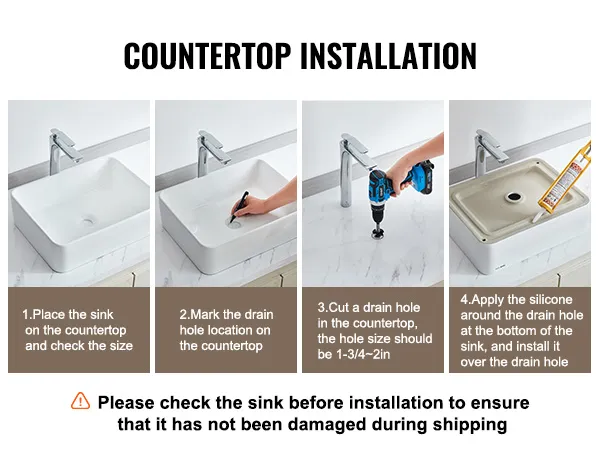 COUNTERTOP INSTALLATION

1.Place the sink on the countertop and check the size

2.Mark the drain hole location on the countertop

3.Cut a drain hole in the countertop, the hole size should be 1-3/4~2in

4.Apply the silicone around the drain hole at the bottom of the sink, and install it over the drain hole

Please check the sink before installation to ensure that it has not been damaged during shipping