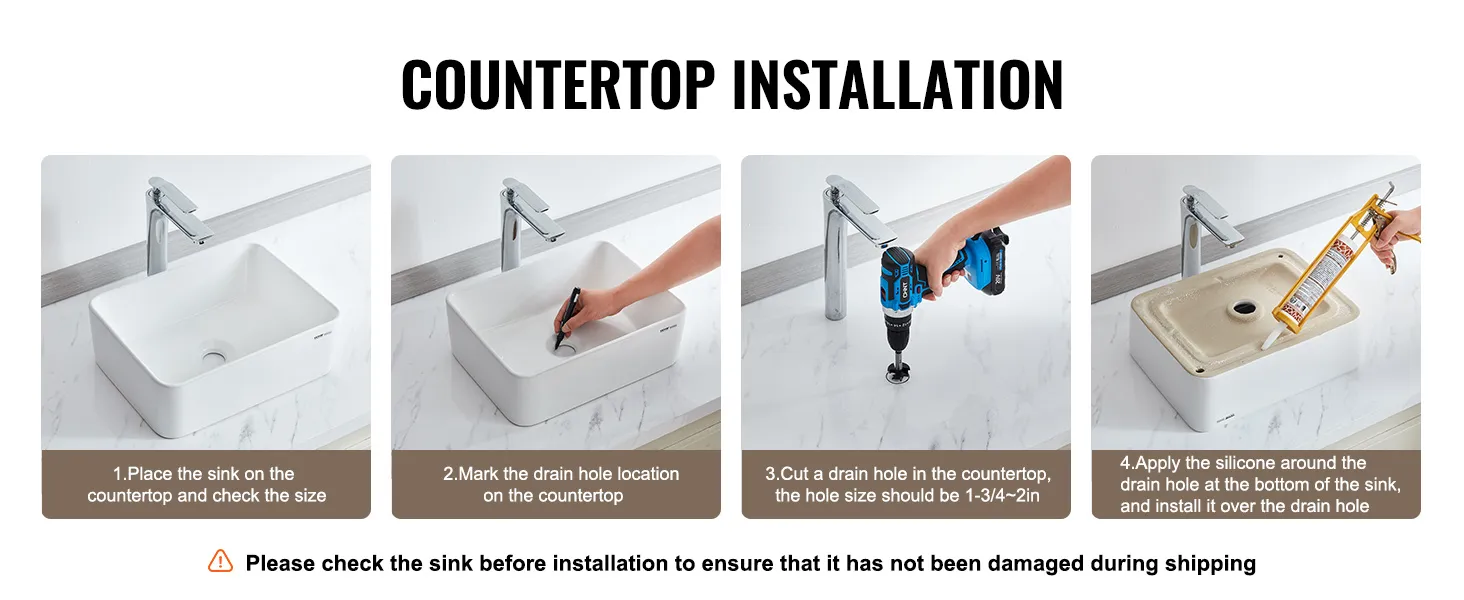 COUNTERTOP INSTALLATION

1.Place the sink on the countertop and check the size

2.Mark the drain hole location on the countertop

3.Cut a drain hole in the countertop, the hole size should be 1-3/4~2in

4.Apply the silicone around the drain hole at the bottom of the sink, and install it over the drain hole

Please check the sink before installation to ensure that it has not been damaged during shipping