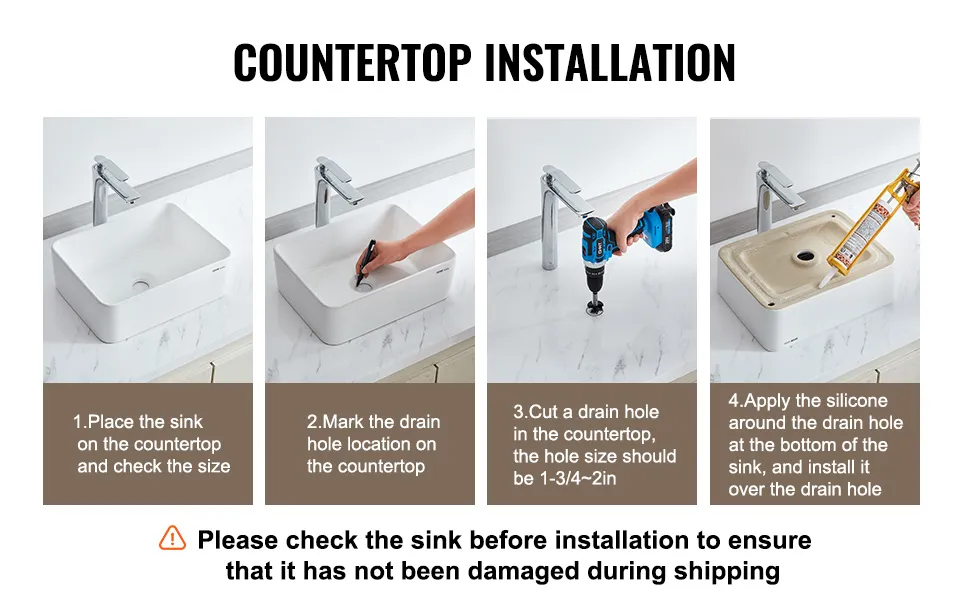 COUNTERTOP INSTALLATION

1.Place the sink on the countertop and check the size

2.Mark the drain hole location on the countertop

3.Cut a drain hole in the countertop, the hole size should be 1-3/4~2in

4.Apply the silicone around the drain hole at the bottom of the sink, and install it over the drain hole

Please check the sink before installation to ensure that it has not been damaged during shipping