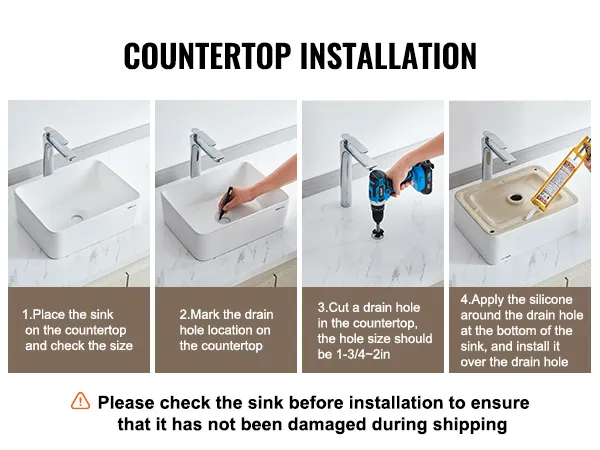 COUNTERTOP INSTALLATION

1.Place the sink on the countertop and check the size

2.Mark the drain hole location on the countertop

3.Cut a drain hole in the countertop, the hole size should be 1-3/4~2in

4.Apply the silicone around the drain hole at the bottom of the sink, and install it over the drain hole

Please check the sink before installation to ensure that it has not been damaged during shipping