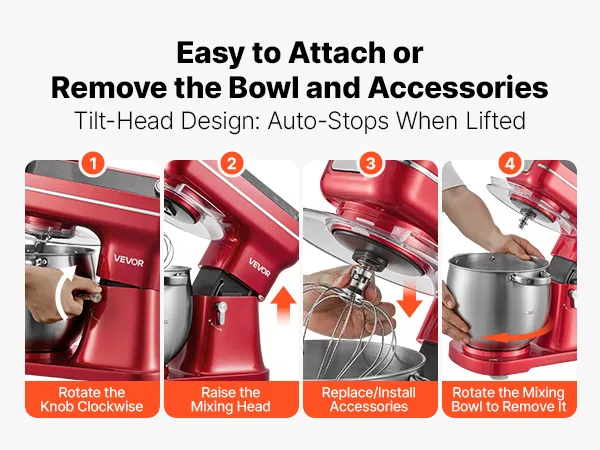 Easy to Attach or
Remove the Bowl and Accessories
Tilt-Head Design: Auto-Stops When Lifted

1
VEVOR
Rotate the Knob Clockwise

2
VEVOR
Raise the Mixing Head

3
Replace/Install Accessories

4
Rotate the Mixing Bowl to Remove It